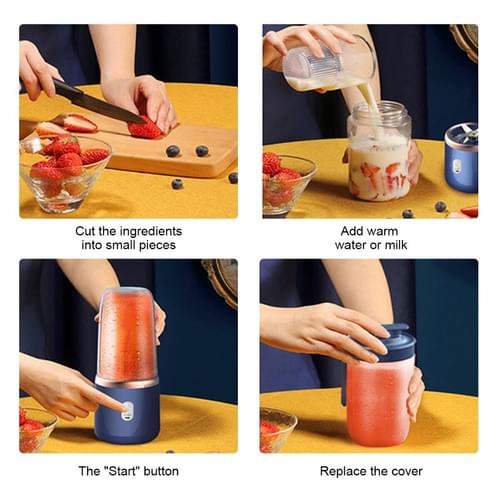 Cut the ingredients into small pieces

Add warm water or milk

The "Start" button

Replace the cover